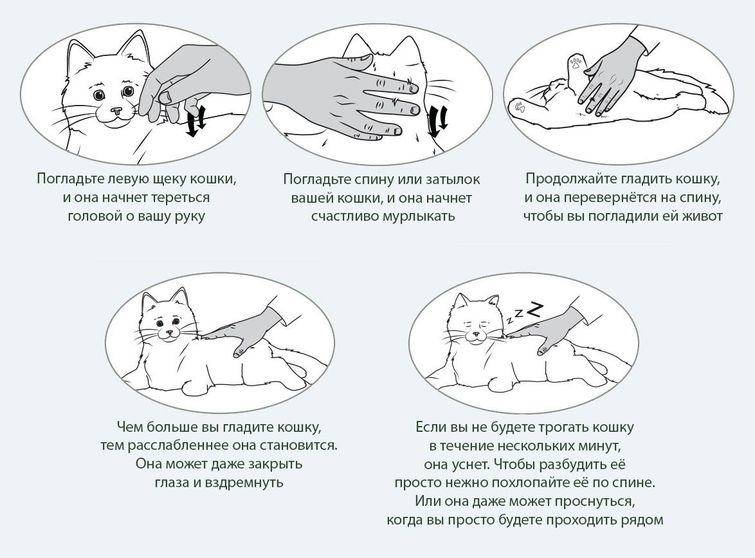 Погладьте левую щеку кошки, и она начнет тереться головой о вашу руку

Погладьте спину или затылок вашей кошки, и она начнет счастливо мурлыкать

Продолжайте гладить кошку, и она перевернётся на спину, чтобы вы погладили ей живот

z z Z

Чем больше вы гладите кошку, тем расслабленнее она становится. Она может даже закрыть глаза и вздремнуть

Если вы не будете трогать кошку в течение нескольких минут, она уснет. Чтобы разбудить её просто нежно похлопайте её по спине. Или она даже может проснуться, когда вы просто будете проходить рядом