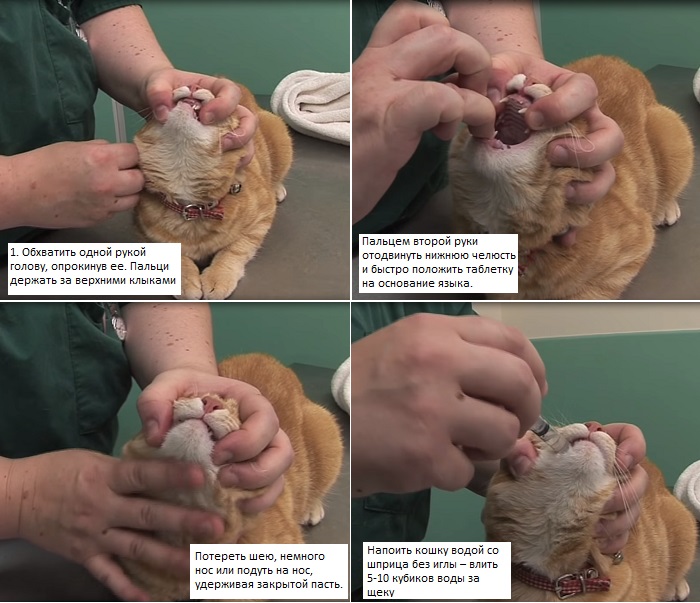 1. Обхватить одной рукой голову, опрокинув ее. Пальци держать за верхними клыками

Пальцем второй руки отодвинуть нижнюю челюсть и быстро положить таблетку на основание языка.

Потереть шею, немного нос или подуть на нос, удерживая закрытой пасть.

Напоить кошку водой со шприца без иглы – влить 5-10 кубиков воды за щеку