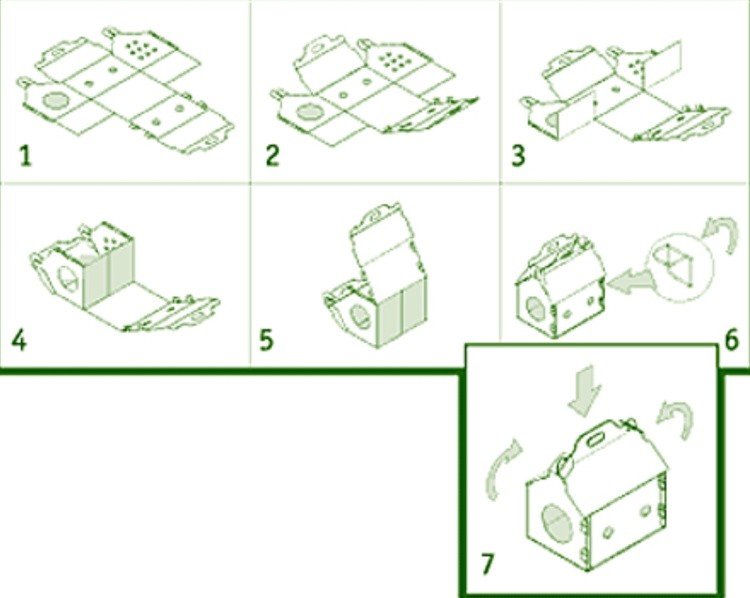 1
2
3
4
5
6
7