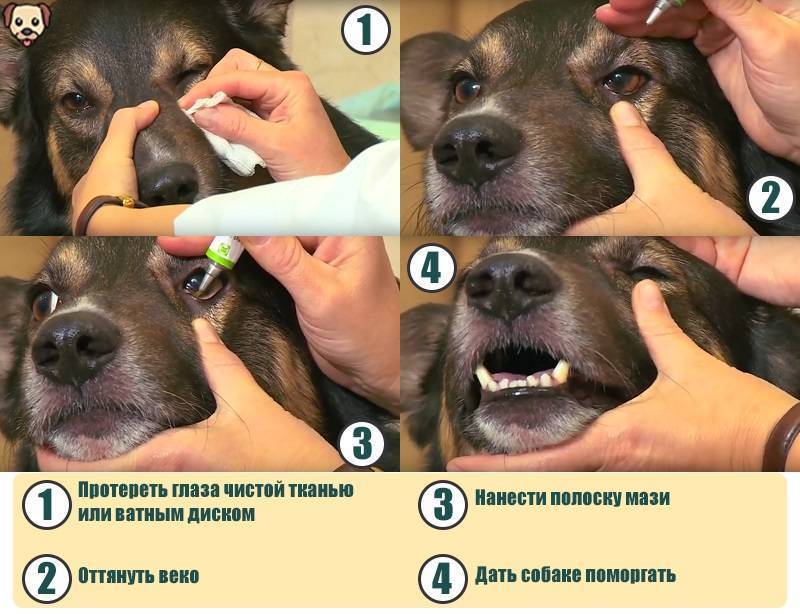 1

2

3

4

1 Протереть глаза чистой тканью или ватным диском

2 Оттянуть веко

3 Нанести полоску мази

4 Дать собаке поморгать